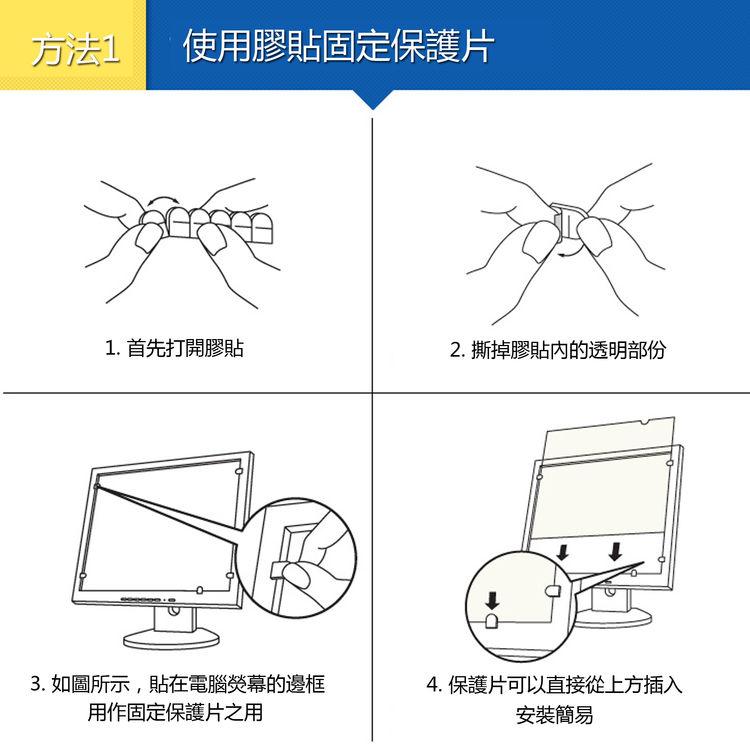 方法1 使用膠貼固定保護片

1. 首先打開膠貼

2. 撕掉膠貼內的透明部份

3. 如圖所示，貼在電腦熒幕的邊框用作固定保護片之用

4. 保護片可以直接從上方插入安裝簡易