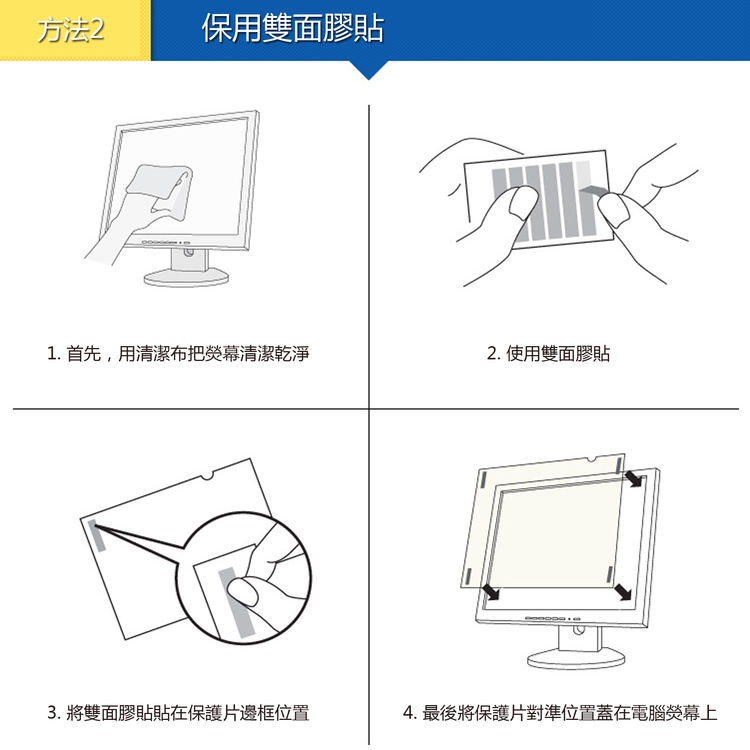 方法2

保用雙面膠貼

1. 首先，用清潔布把熒幕清潔乾淨

2. 使用雙面膠貼

3. 將雙面膠貼貼在保護片邊框位置

4. 最後將保護片對準位置蓋在電腦熒幕上